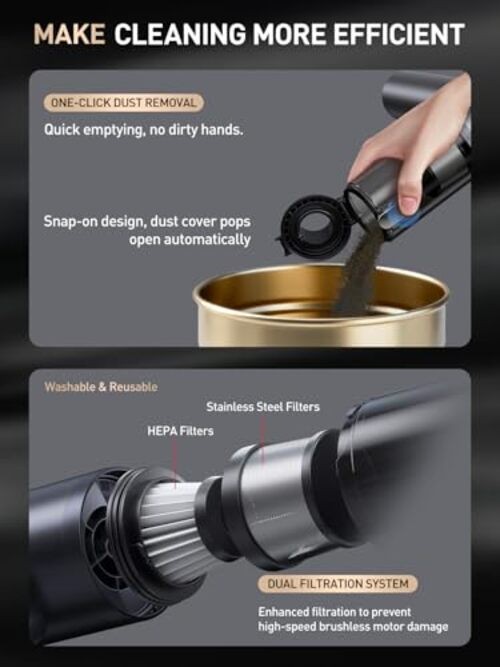 MAKE CLEANING MORE EFFICIENT

ONE-CLICK DUST REMOVAL

Quick emptying, no dirty hands.

Snap-on design, dust cover pops open automatically

Washable & Reusable

Stainless Steel Filters

HEPA Filters

DUAL FILTRATION SYSTEM

Enhanced filtration to prevent high-speed brushless motor damage