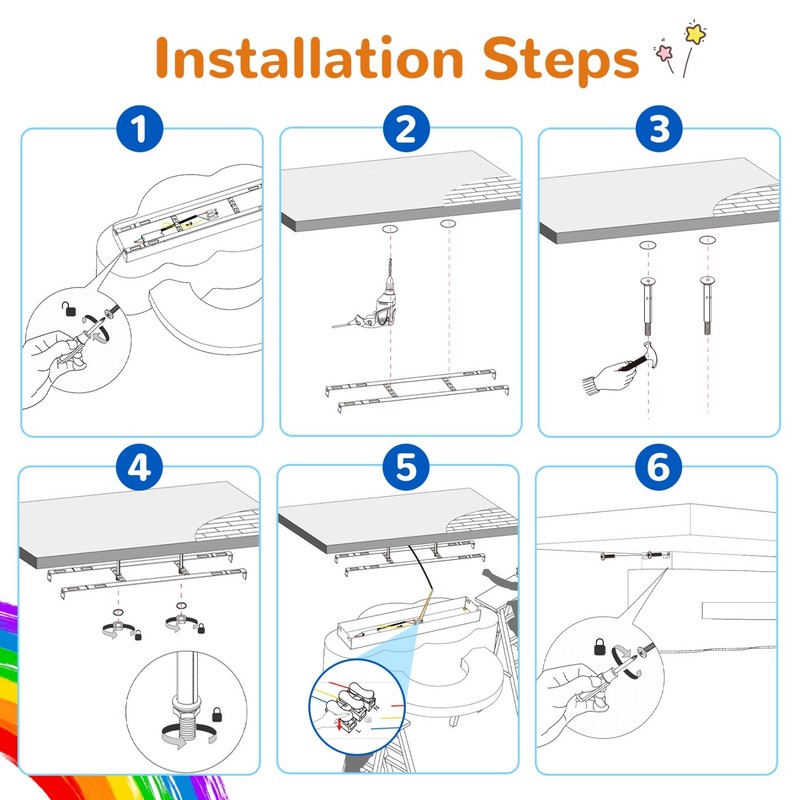 Installation Steps

1

2

3

4

5

6