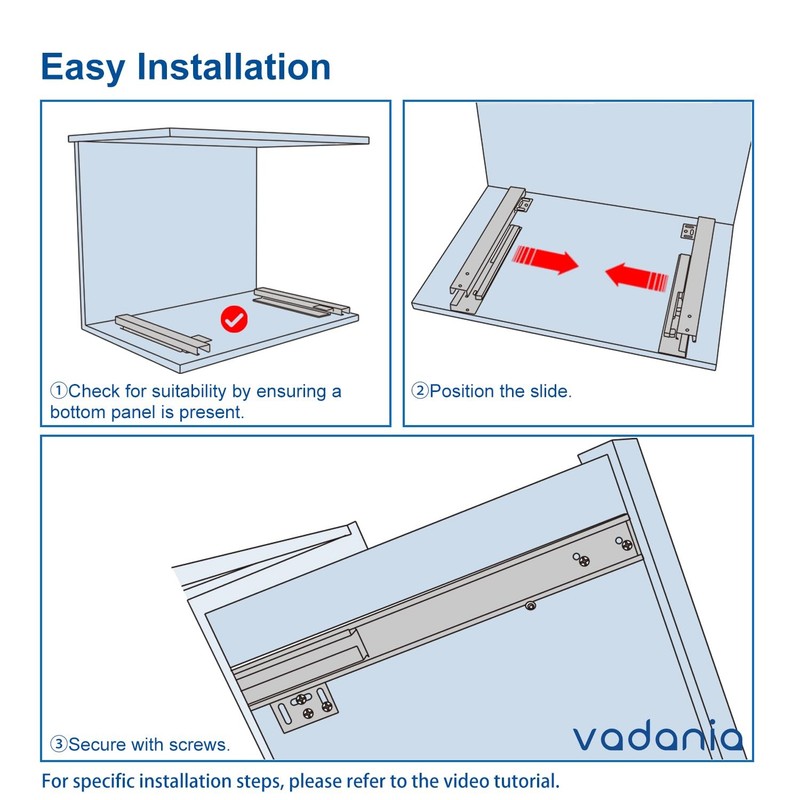 Easy Installation

①Check for suitability by ensuring a bottom panel is present.

②Position the slide.

③Secure with screws.

vadania

For specific installation steps, please refer to the video tutorial.