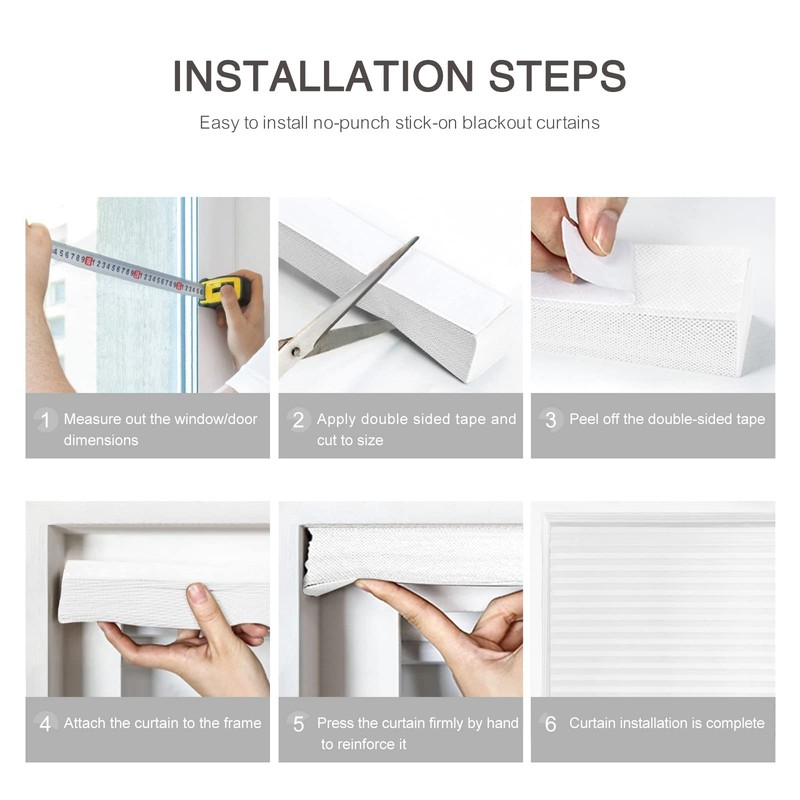 INSTALLATION STEPS

Easy to install no-punch stick-on blackout curtains

1 Measure out the window/door dimensions

2 Apply double sided tape and cut to size

3 Peel off the double-sided tape

4 Attach the curtain to the frame

5 Press the curtain firmly by hand to reinforce it

6 Curtain installation is complete