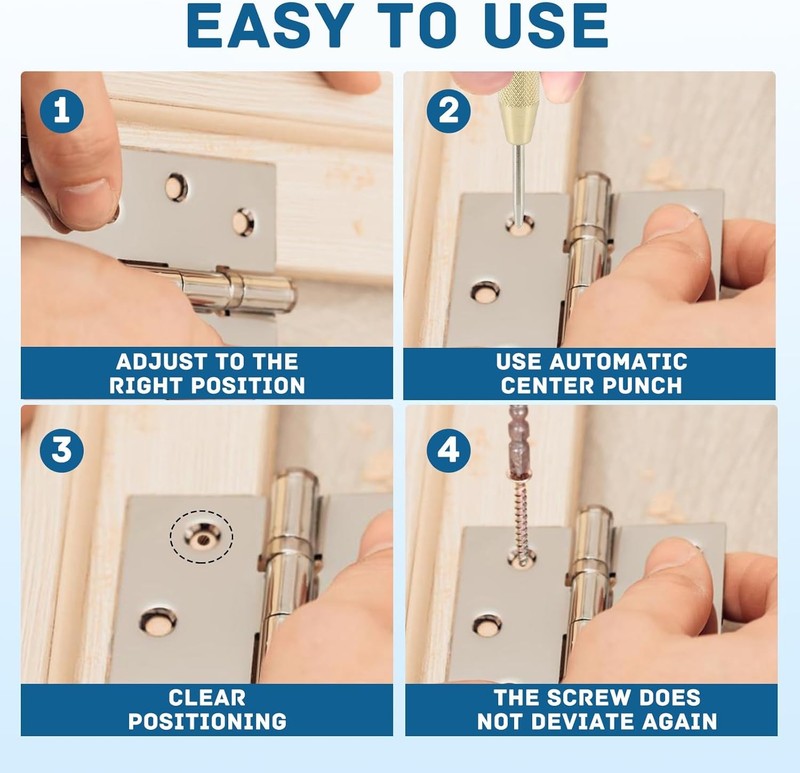 EASY TO USE

1

ADJUST TO THE RIGHT POSITION

2

USE AUTOMATIC CENTER PUNCH

3

CLEAR POSITIONING

4

THE SCREW DOES NOT DEVIATE AGAIN