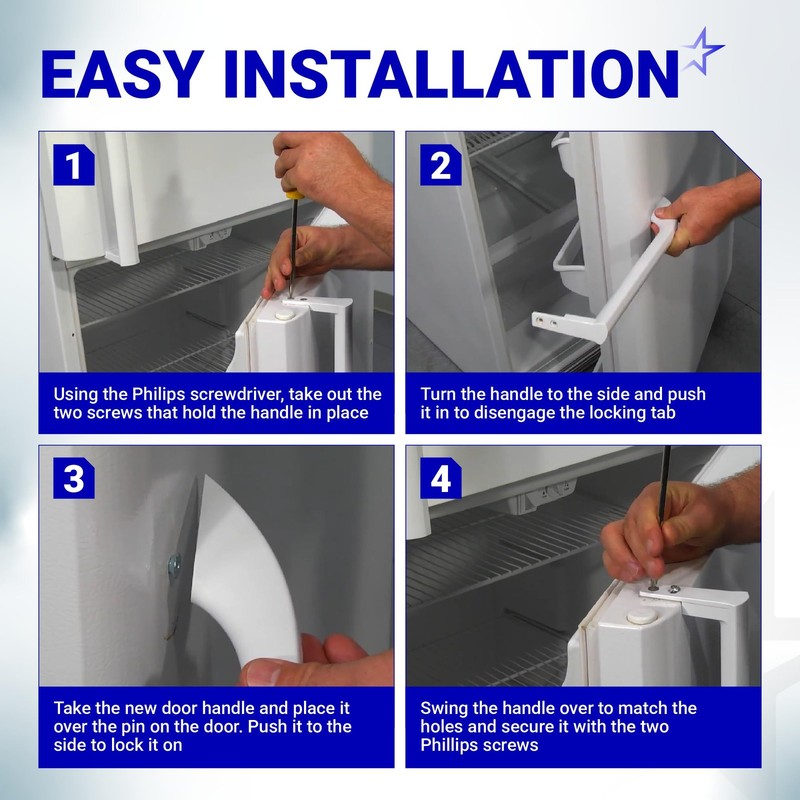 EASY INSTALLATION

1

Using the Philips screwdriver, take out the two screws that hold the handle in place

2

Turn the handle to the side and push it in to disengage the locking tab

3

Take the new door handle and place it over the pin on the door. Push it to the side to lock it on

4

Swing the handle over to match the holes and secure it with the two Phillips screws