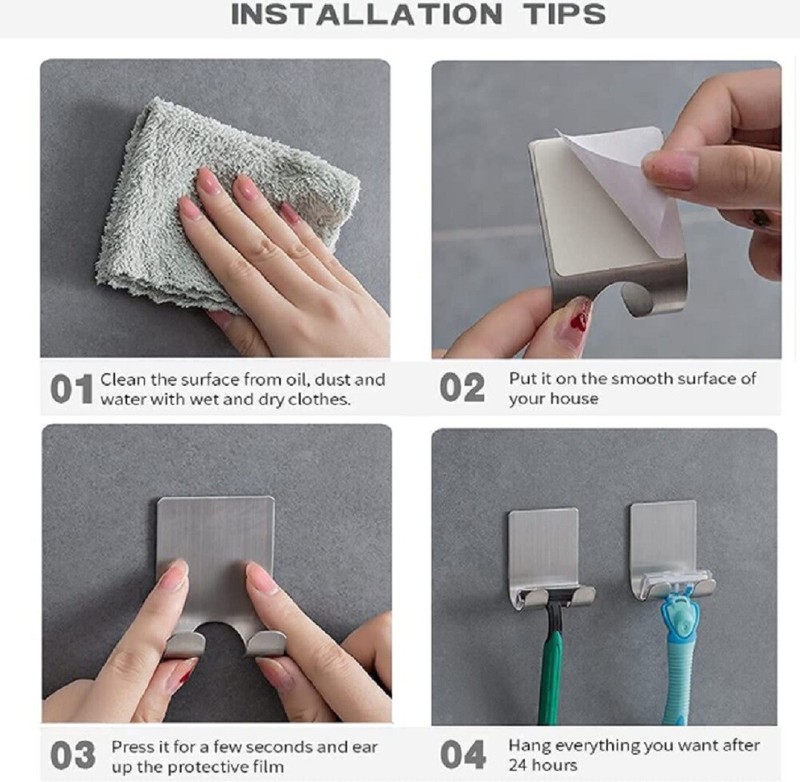 INSTALLATION TIPS

01 Clean the surface from oil, dust and water with wet and dry clothes.

02 Put it on the smooth surface of your house

03 Press it for a few seconds and ear up the protective film

04 Hang everything you want after 24 hours