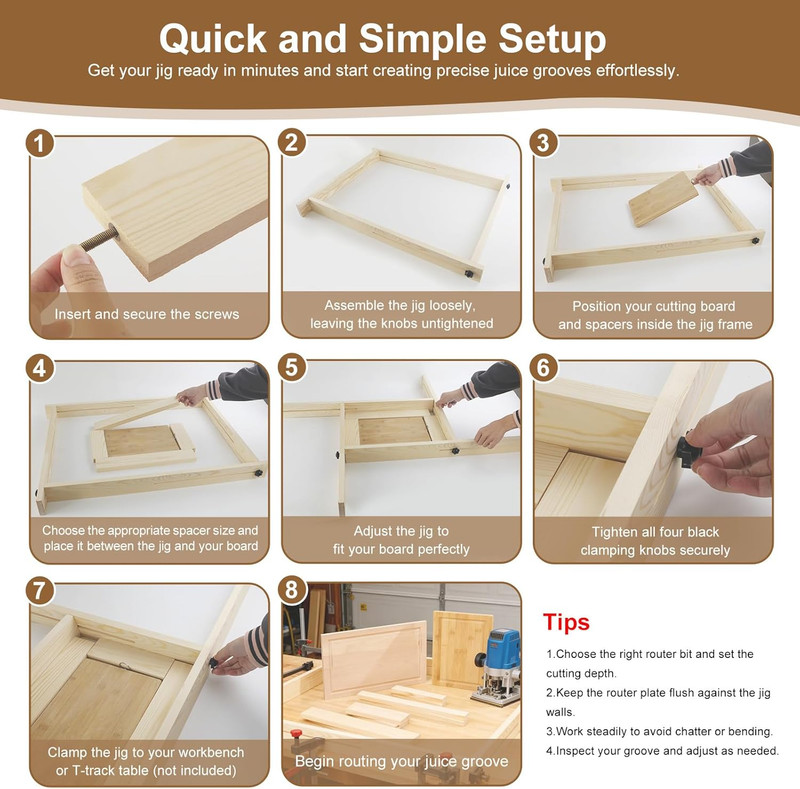 Quick and Simple Setup

Get your jig ready in minutes and start creating precise juice grooves effortlessly.

1
Insert and secure the screws

2
Assemble the jig loosely, leaving the knobs untightened

3
Position your cutting board and spacers inside the jig frame

4
Choose the appropriate spacer size and place it between the jig and your board

5
Adjust the jig to fit your board perfectly

6
Tighten all four black clamping knobs securely

7
Clamp the jig to your workbench or T-track table (not included)

8
Begin routing your juice groove

Tips

1.Choose the right router bit and set the cutting depth.
2.Keep the router plate flush against the jig walls.
3.Work steadily to avoid chatter or bending.
4.Inspect your groove and adjust as needed.