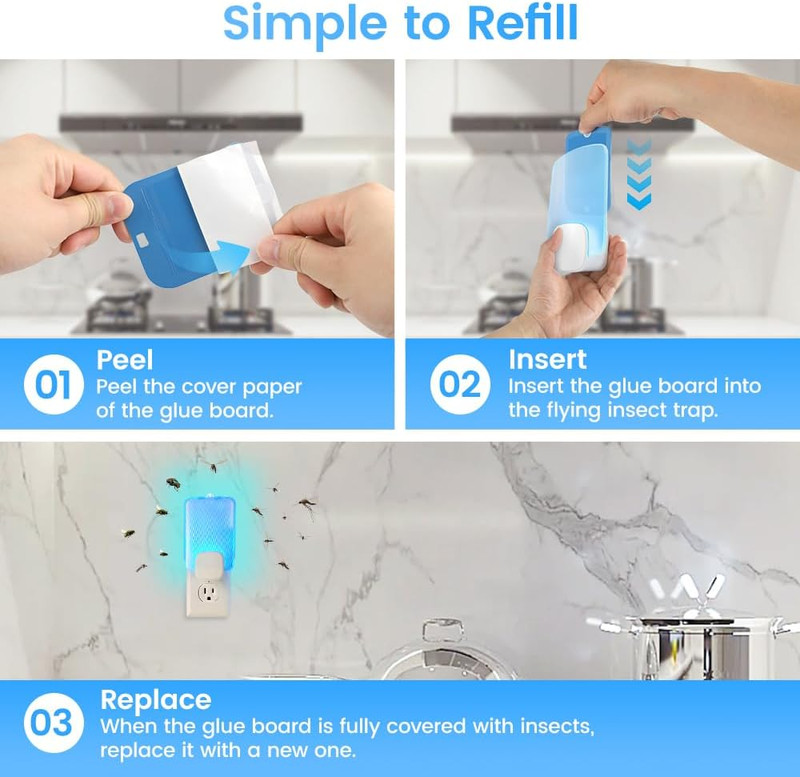 Simple to Refill

01 Peel
Peel the cover paper of the glue board.

02 Insert
Insert the glue board into the flying insect trap.

03 Replace
When the glue board is fully covered with insects, replace it with a new one.