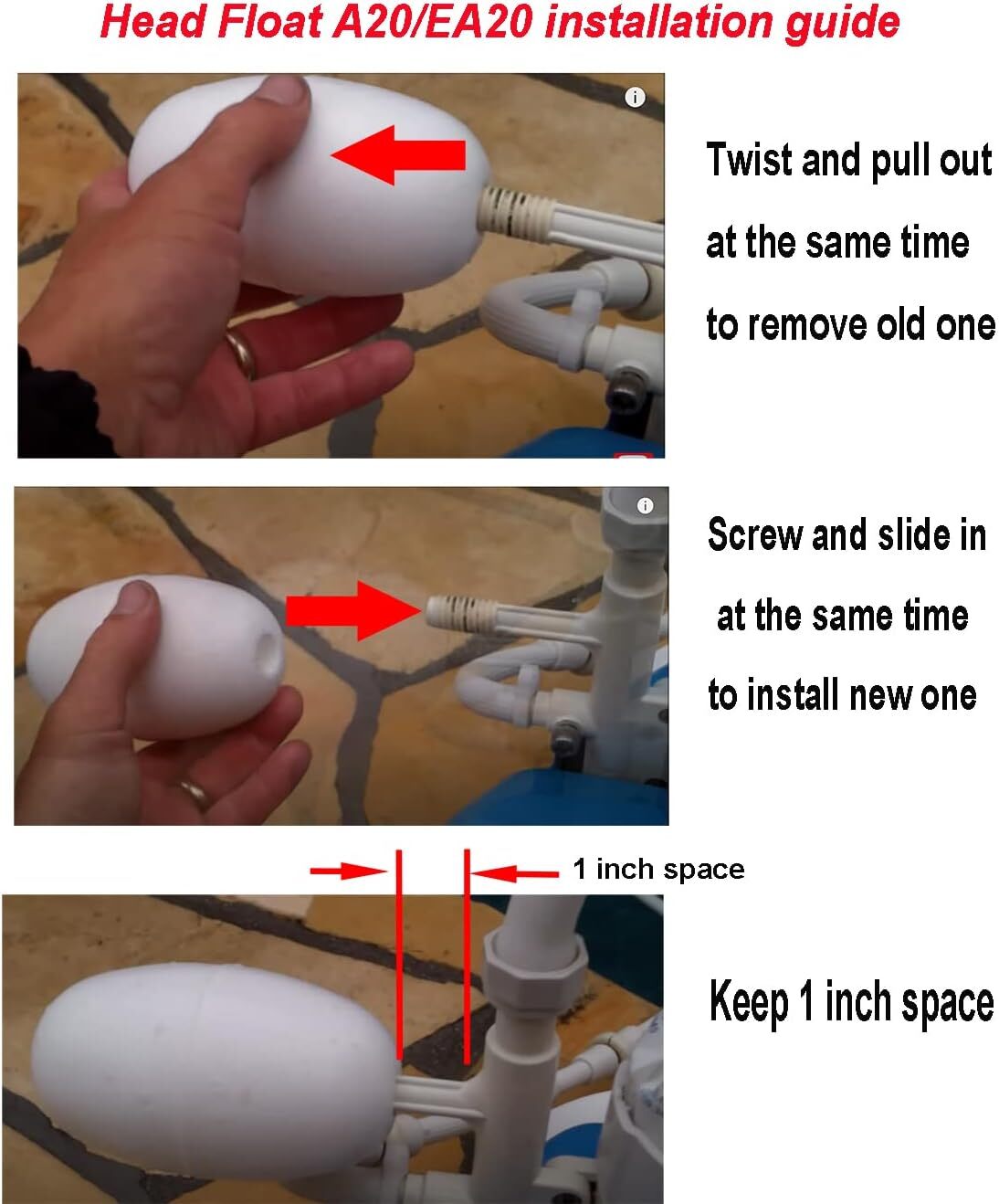 Head Float A20/EA20 installation guide

Twist and pull out at the same time to remove old one

Screw and slide in at the same time to install new one

1 inch space

Keep 1 inch space