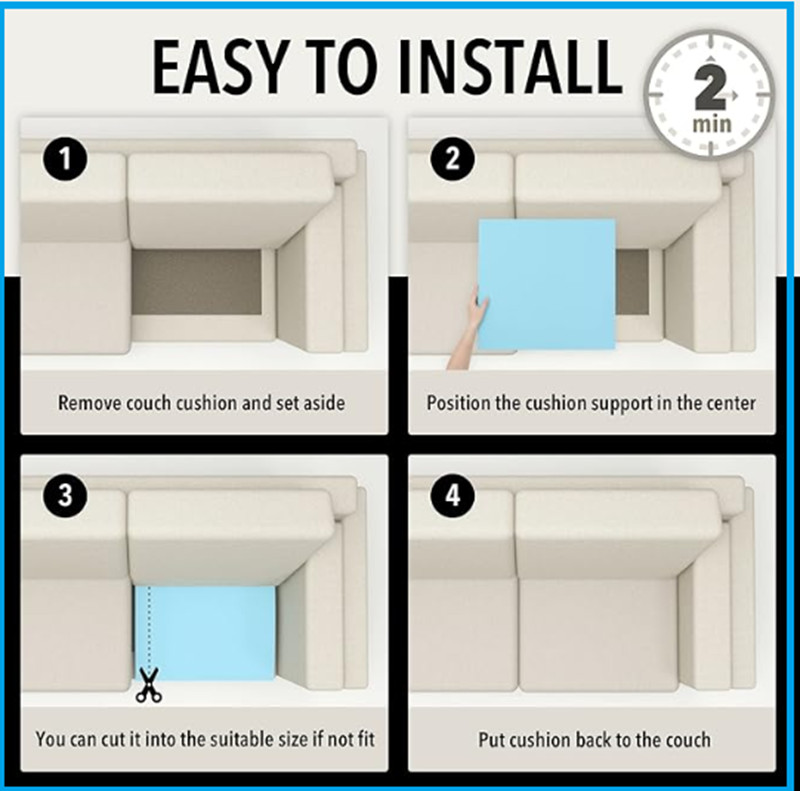 EASY TO INSTALL

2 min

1
Remove couch cushion and set aside

2
Position the cushion support in the center

3
You can cut it into the suitable size if not fit

4
Put cushion back to the couch