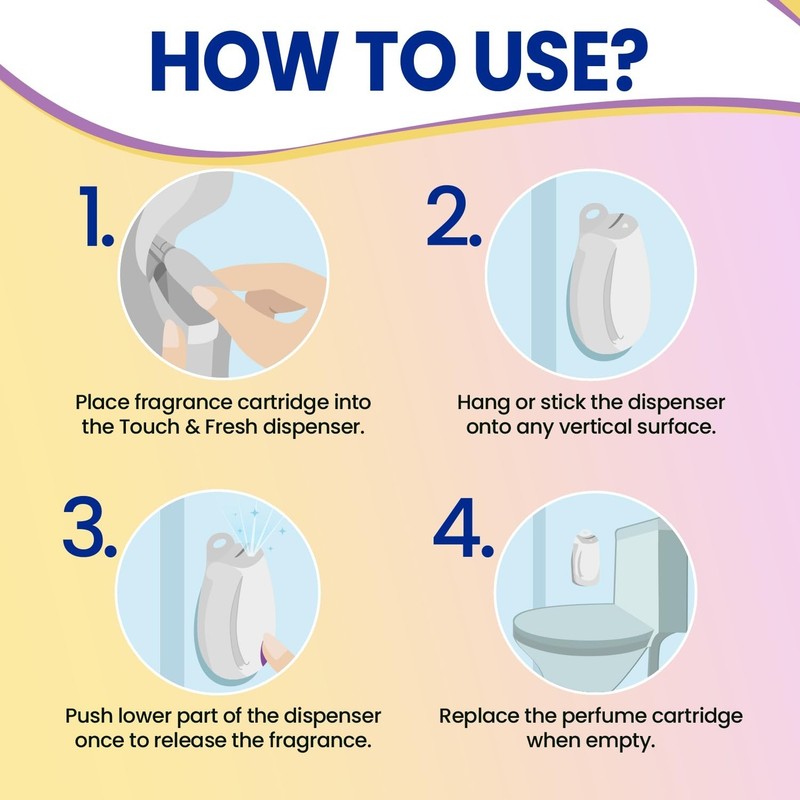 HOW TO USE?

1.

Place fragrance cartridge into the Touch & Fresh dispenser.

2.

Hang or stick the dispenser onto any vertical surface.

3.

Push lower part of the dispenser once to release the fragrance.

4.

Replace the perfume cartridge when empty.