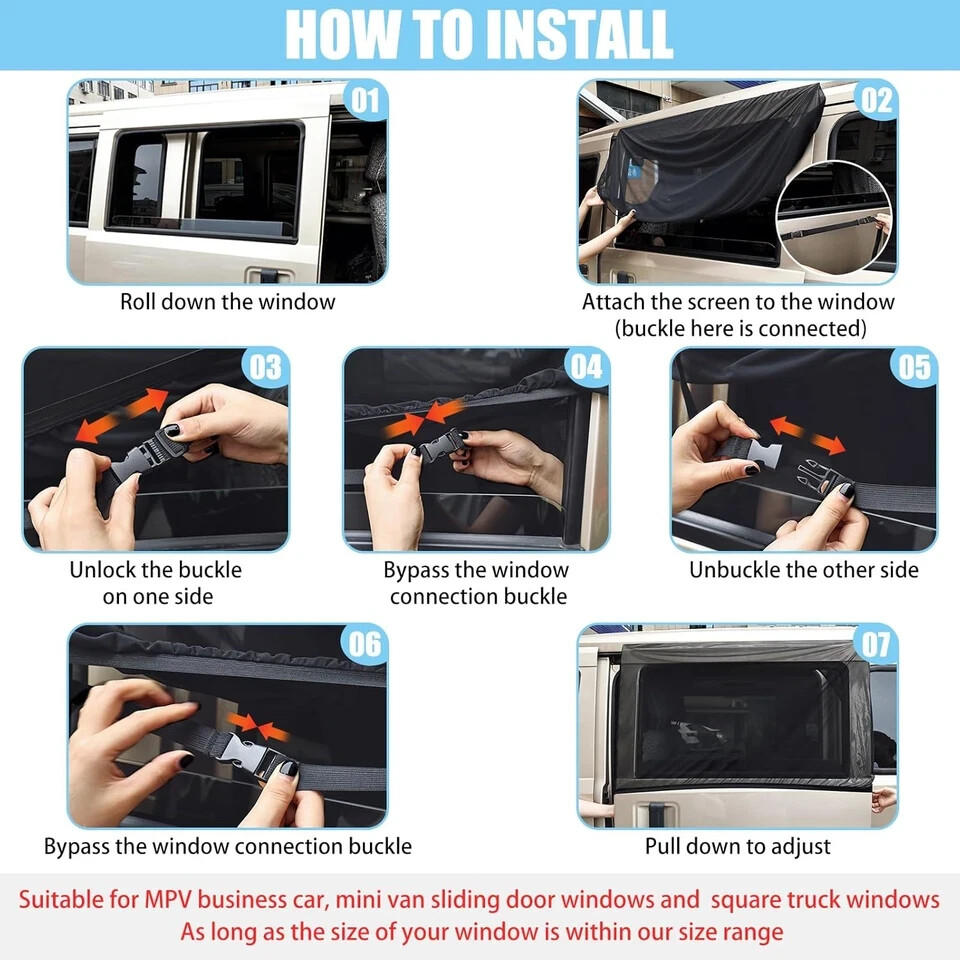 HOW TO INSTALL

01

Roll down the window

02

Attach the screen to the window (buckle here is connected)

03

Unlock the buckle on one side

04

Bypass the window connection buckle

05

Unbuckle the other side

06

Bypass the window connection buckle

07

Pull down to adjust

Suitable for MPV business car, mini van sliding door windows and square truck windows
As long as the size of your window is within our size range