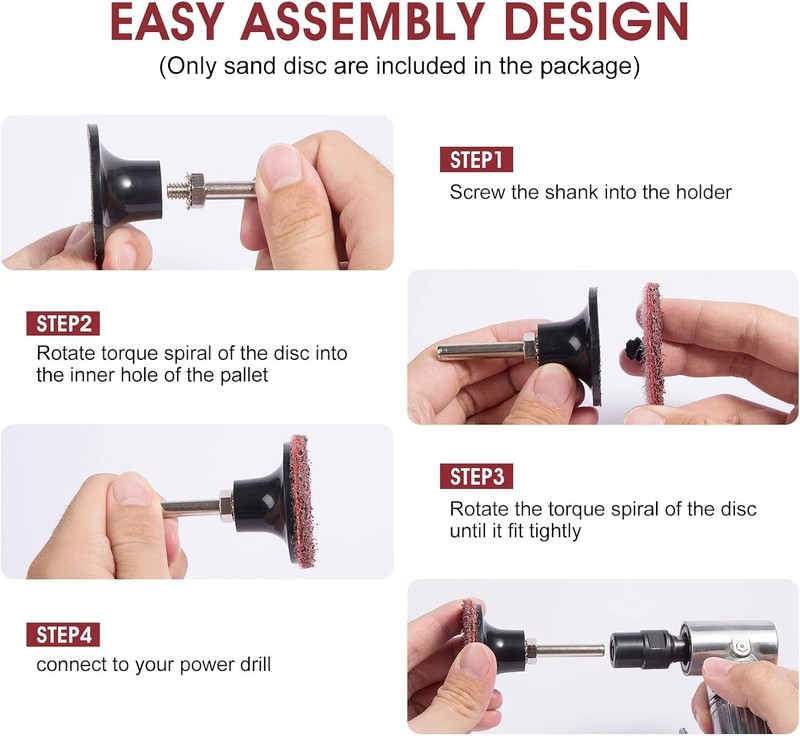 EASY ASSEMBLY DESIGN
(Only sand disc are included in the package)

STEP1
Screw the shank into the holder

STEP2
Rotate torque spiral of the disc into the inner hole of the pallet

STEP3
Rotate the torque spiral of the disc until it fit tightly

STEP4
connect to your power drill