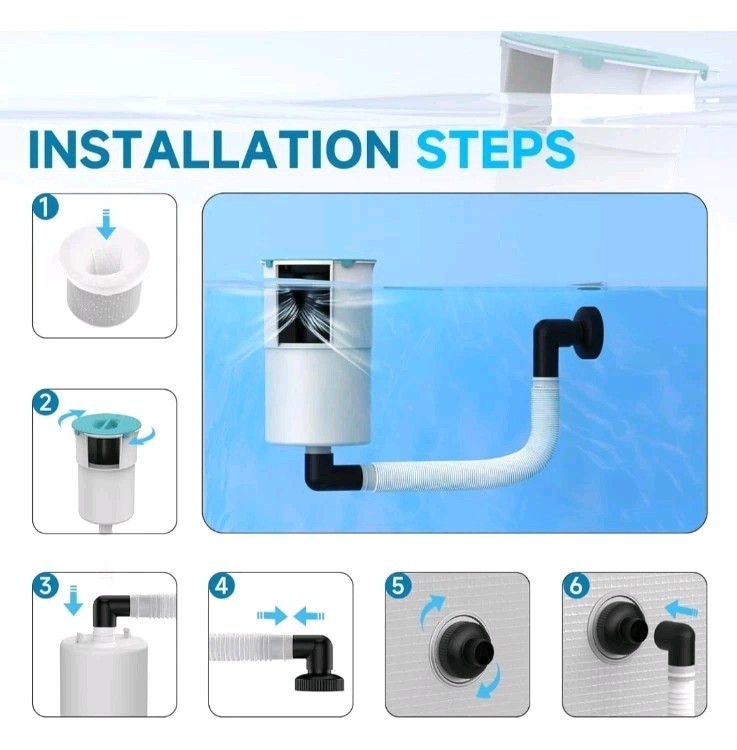 INSTALLATION STEPS

1

2

3

4

5

6