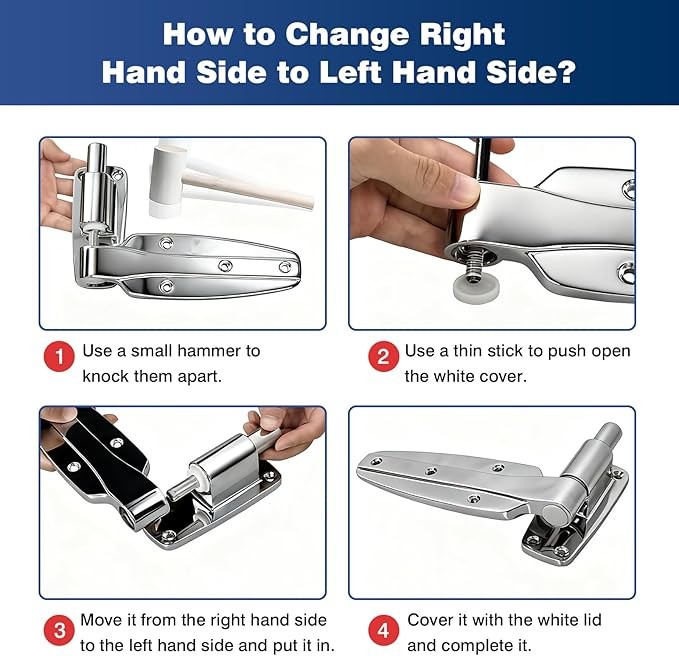 How to Change Right Hand Side to Left Hand Side?

1 Use a small hammer to knock them apart.

2 Use a thin stick to push open the white cover.

3 Move it from the right hand side to the left hand side and put it in.

4 Cover it with the white lid and complete it.