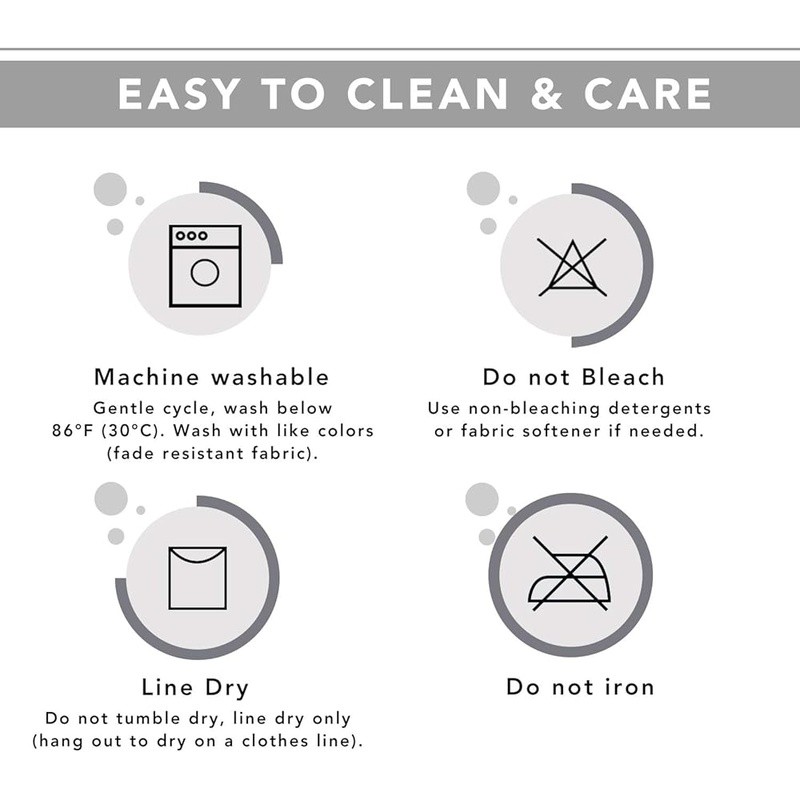 EASY TO CLEAN & CARE

Machine washable

Gentle cycle, wash below 86°F (30°C). Wash with like colors (fade resistant fabric).

Do not Bleach

Use non-bleaching detergents or fabric softener if needed.

Line Dry

Do not tumble dry, line dry only (hang out to dry on a clothes line).

Do not iron