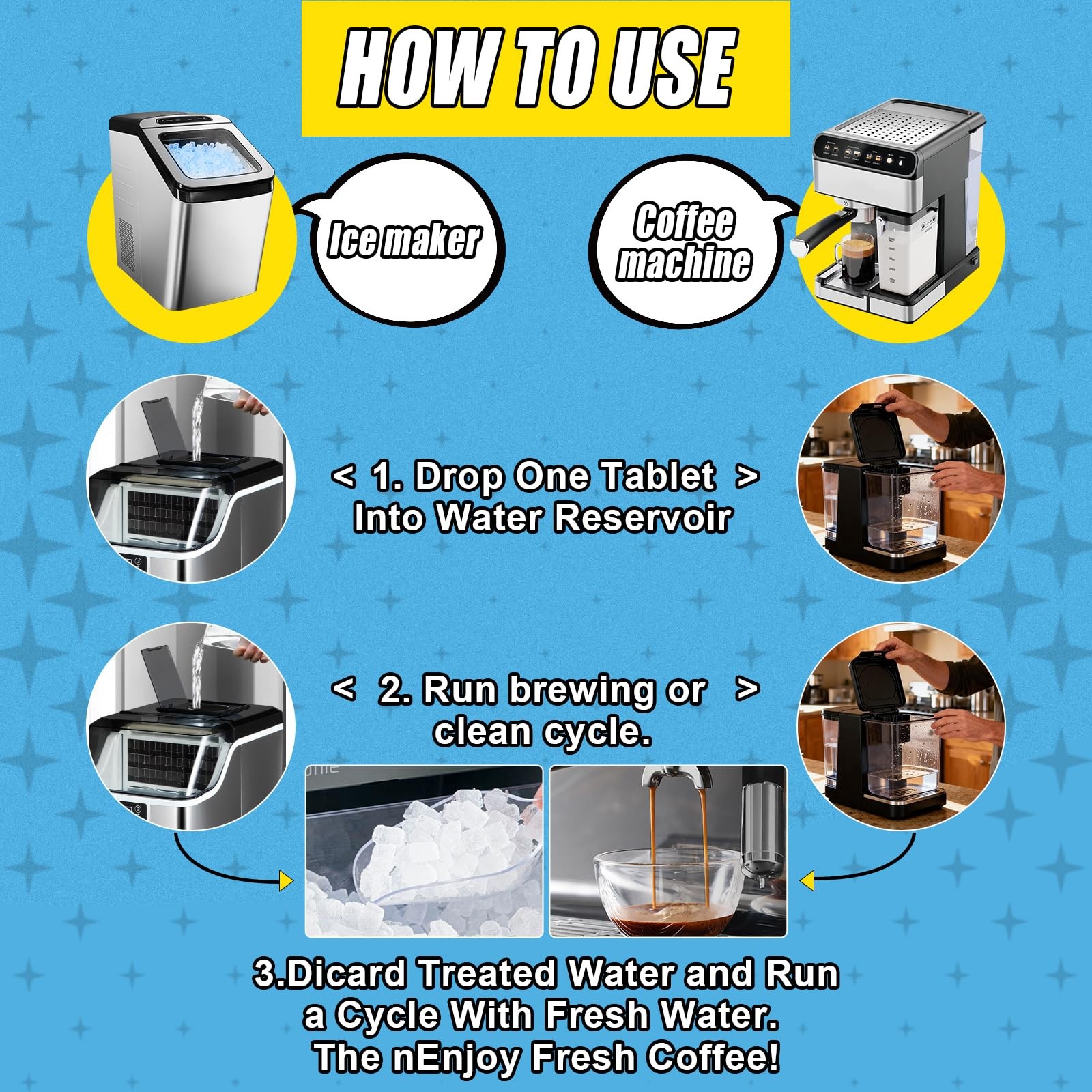 HOW TO USE

Ice maker

Coffee machine

< 1. Drop One Tablet >
Into Water Reservoir

< 2. Run brewing or >
clean cycle.

3.Dicard Treated Water and Run a Cycle With Fresh Water. The nEnjoy Fresh Coffee!