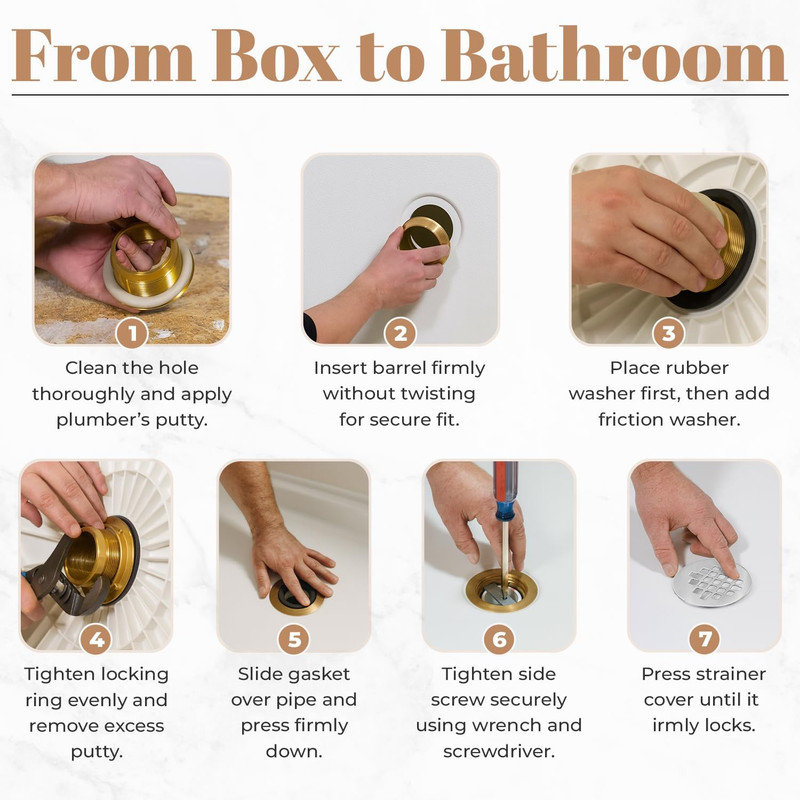 From Box to Bathroom

1
Clean the hole thoroughly and apply plumber's putty.

2
Insert barrel firmly without twisting for secure fit.

3
Place rubber washer first, then add friction washer.

4
Tighten locking ring evenly and remove excess putty.

5
Slide gasket over pipe and press firmly down.

6
Tighten side screw securely using wrench and screwdriver.

7
Press strainer cover until it irmly locks.