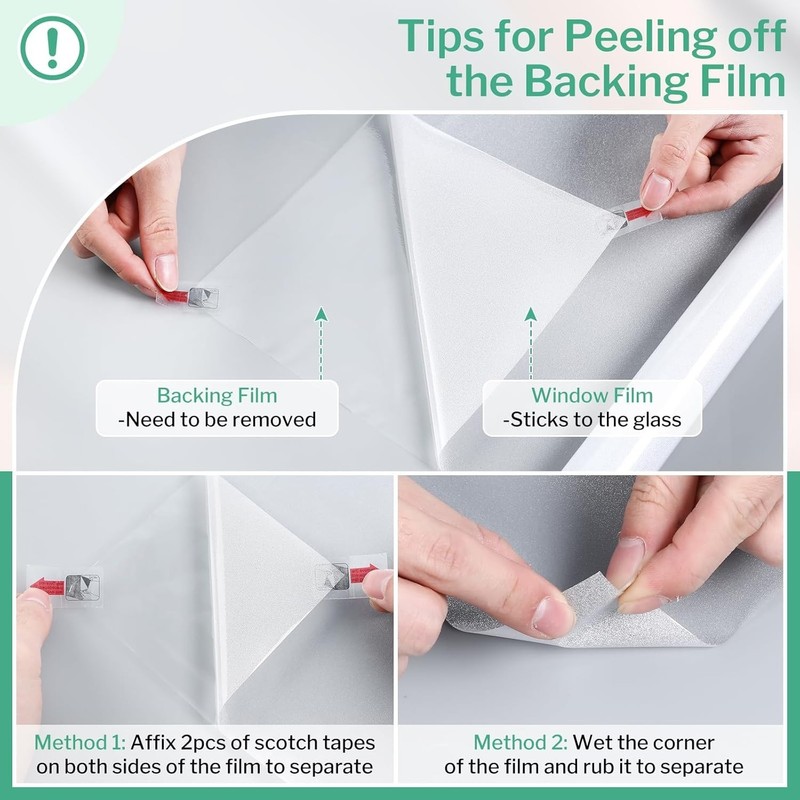 !

Tips for Peeling off the Backing Film

Backing Film
-Need to be removed

Window Film
-Sticks to the glass

Method 1: Affix 2pcs of scotch tapes on both sides of the film to separate

Method 2: Wet the corner of the film and rub it to separate