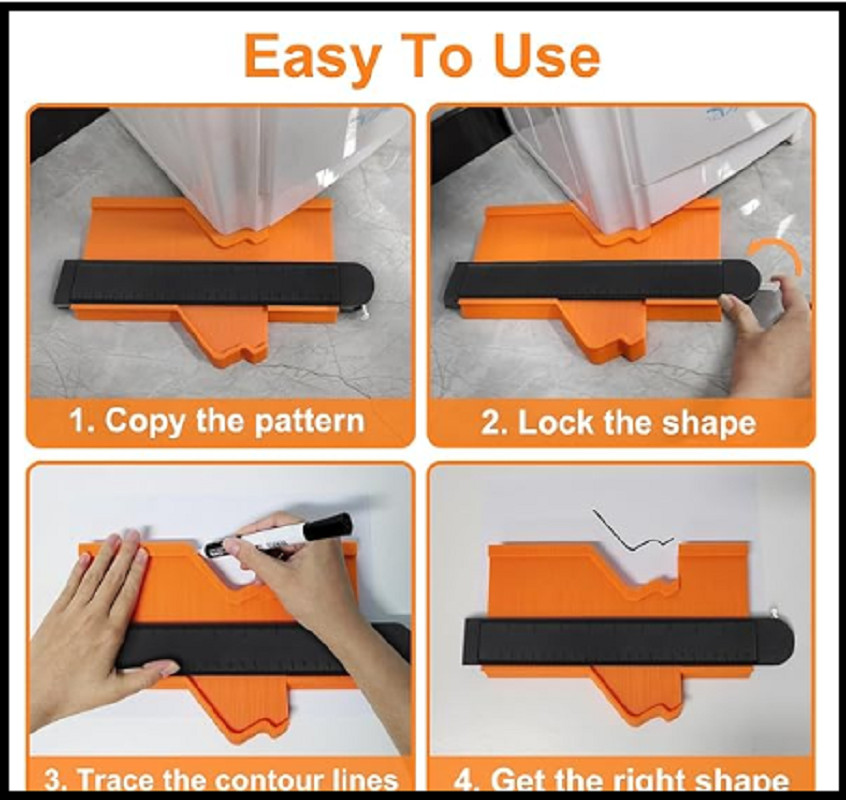 Easy To Use

1. Copy the pattern

2. Lock the shape

3. Trace the contour lines

4. Get the right shape