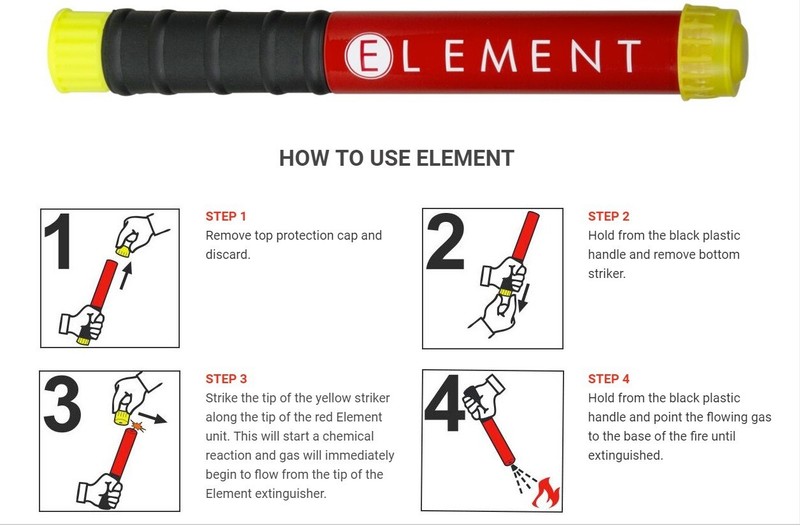 ELEMENT

HOW TO USE ELEMENT

1

STEP 1
Remove top protection cap and discard.

2

STEP 2
Hold from the black plastic handle and remove bottom striker.

3

STEP 3
Strike the tip of the yellow striker along the tip of the red Element unit. This will start a chemical reaction and gas will immediately begin to flow from the tip of the Element extinguisher.

4

STEP 4
Hold from the black plastic handle and point the flowing gas to the base of the fire until extinguished.