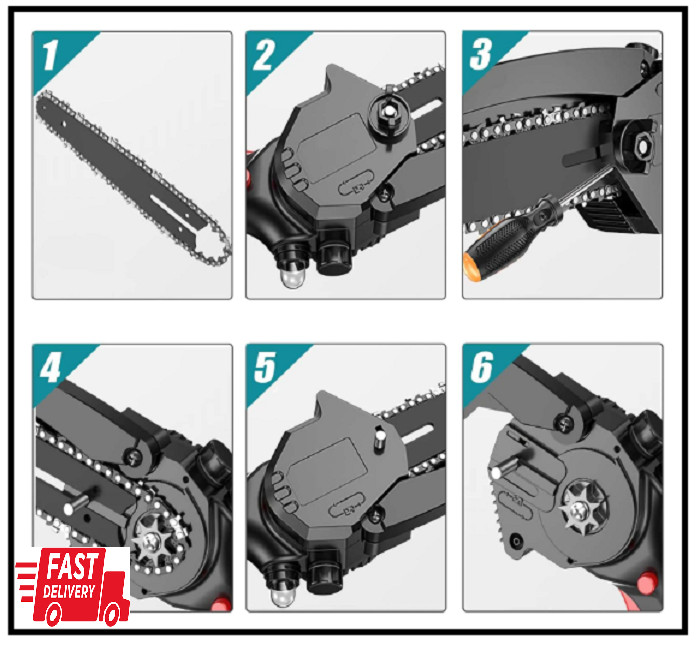 1

2

3

4

5

6

FAST
DELIVERY