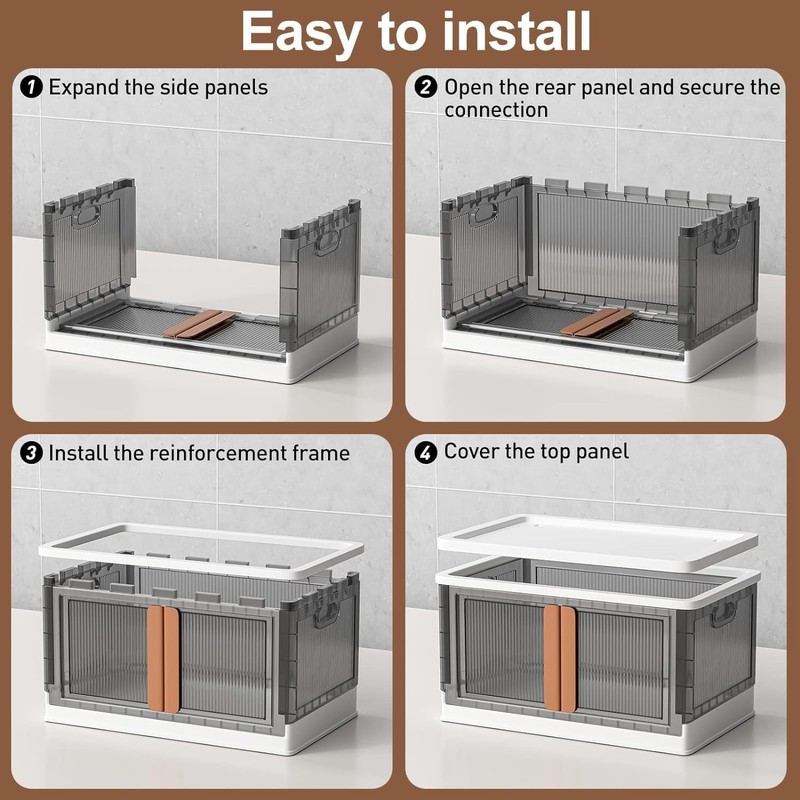 Easy to install

1 Expand the side panels

2 Open the rear panel and secure the connection

3 Install the reinforcement frame

4 Cover the top panel