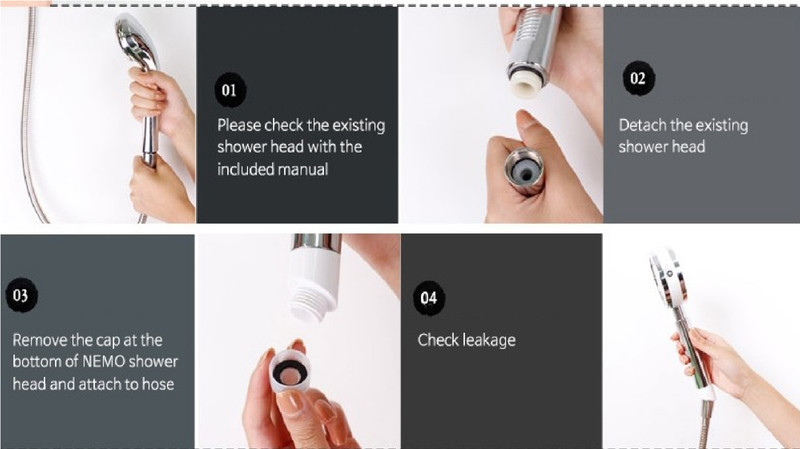 01

Please check the existing shower head with the included manual

02

Detach the existing shower head

03

Remove the cap at the bottom of NEMO shower head and attach to hose

04

Check leakage