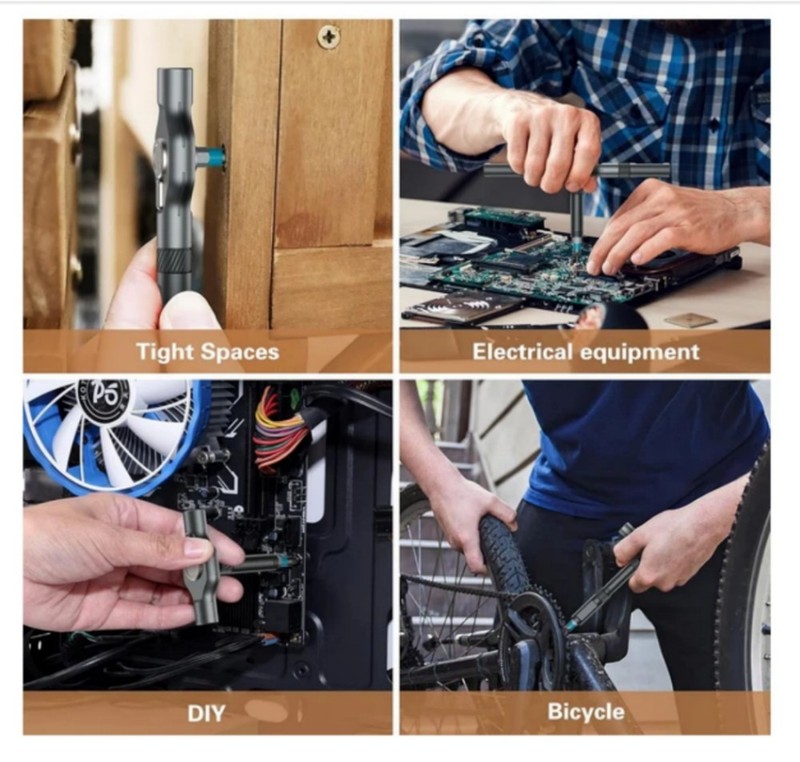 Tight Spaces

Electrical equipment

DIY

Bicycle